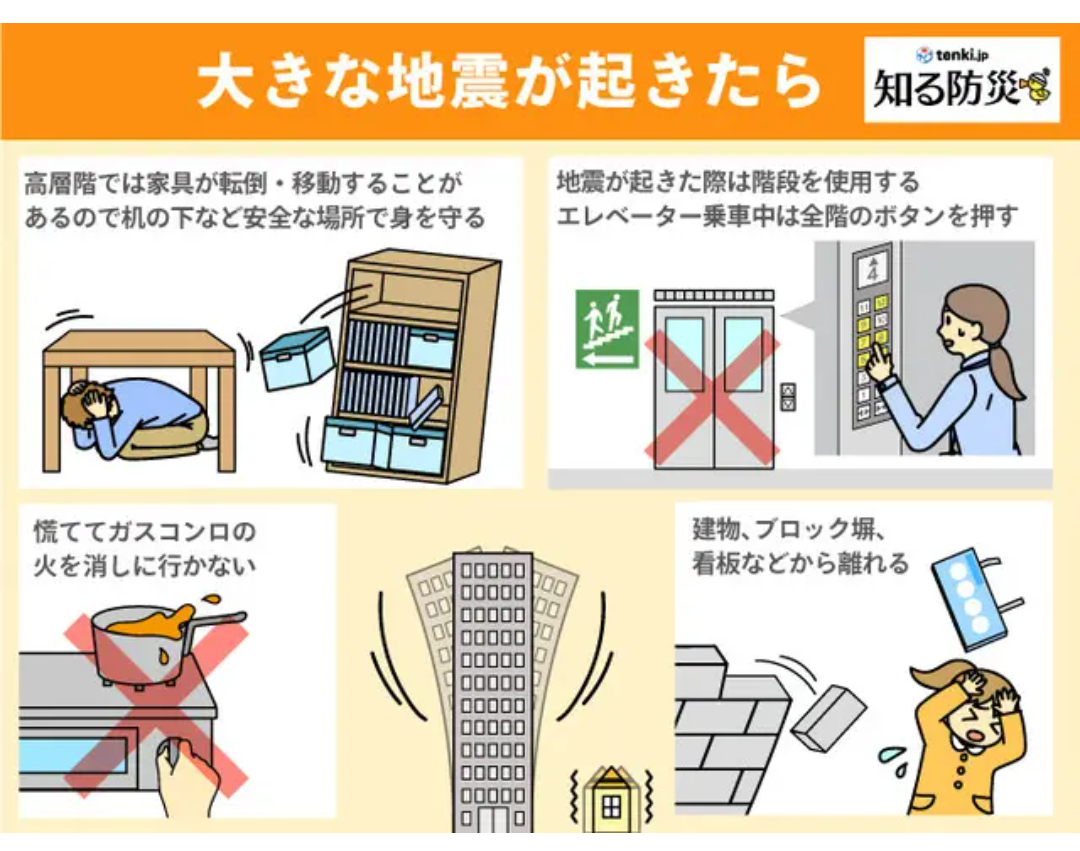 大きな地震が起きたら

tenki.jp
知る防災

高層階では家具が転倒・移動することがあるので机の下など安全な場所で身を守る

地震が起きた際は階段を使用する
エレベーター乗車中は全階のボタンを押す

4

慌ててガスコンロの火を消しに行かない

建物、ブロック塀、看板などから離れる